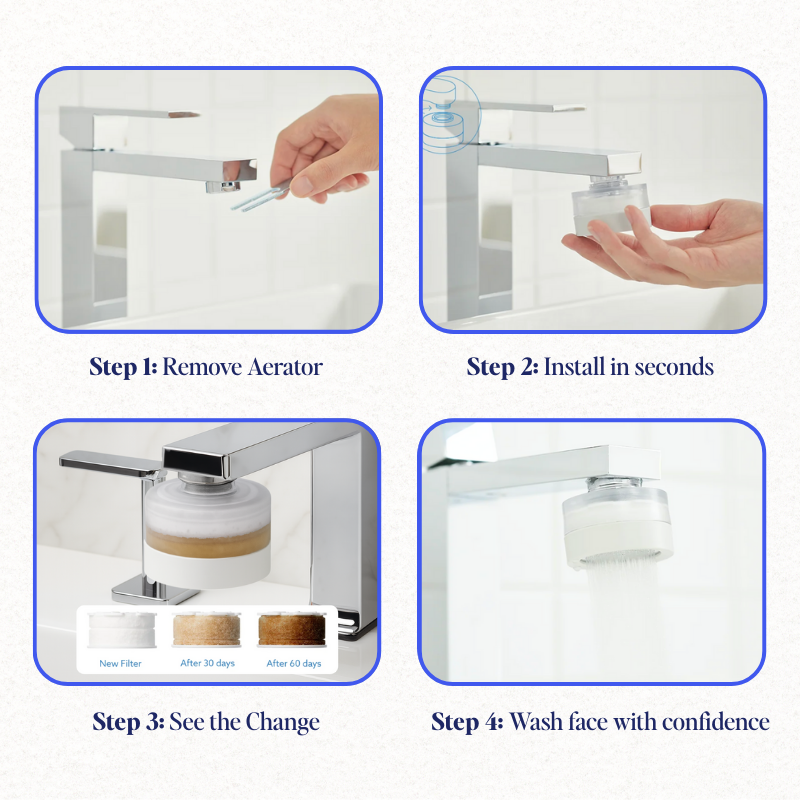 Step 1: Remove Aerator

Step 2: Install in seconds

New Filter

After 30 days

After 60 days

Step 3: See the Change

Step 4: Wash face with confidence