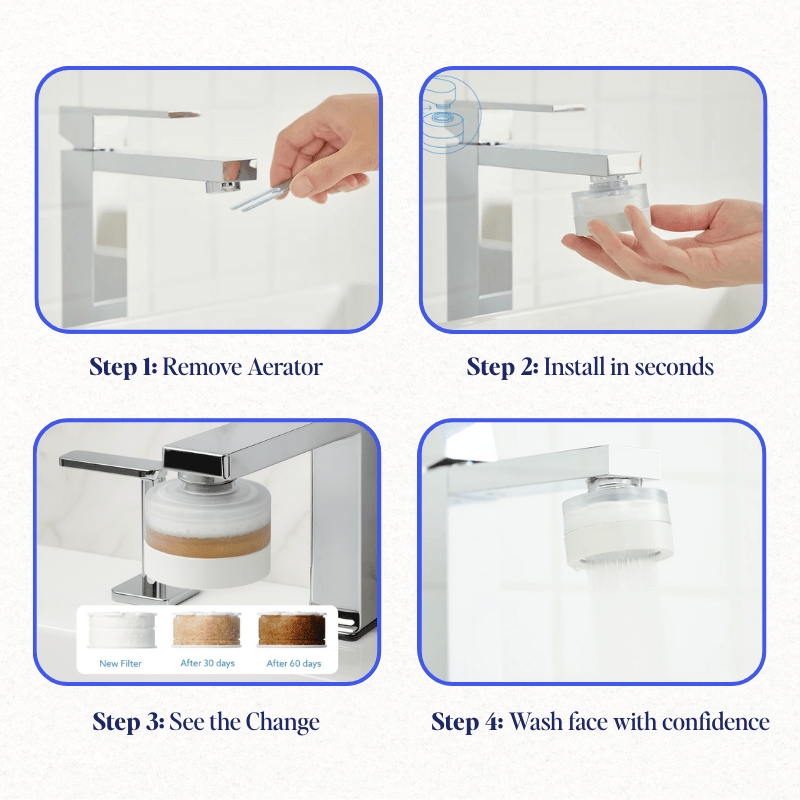 Step 1: Remove Aerator

Step 2: Install in seconds

New Filter
After 30 days
After 60 days

Step 3: See the Change

Step 4: Wash face with confidence